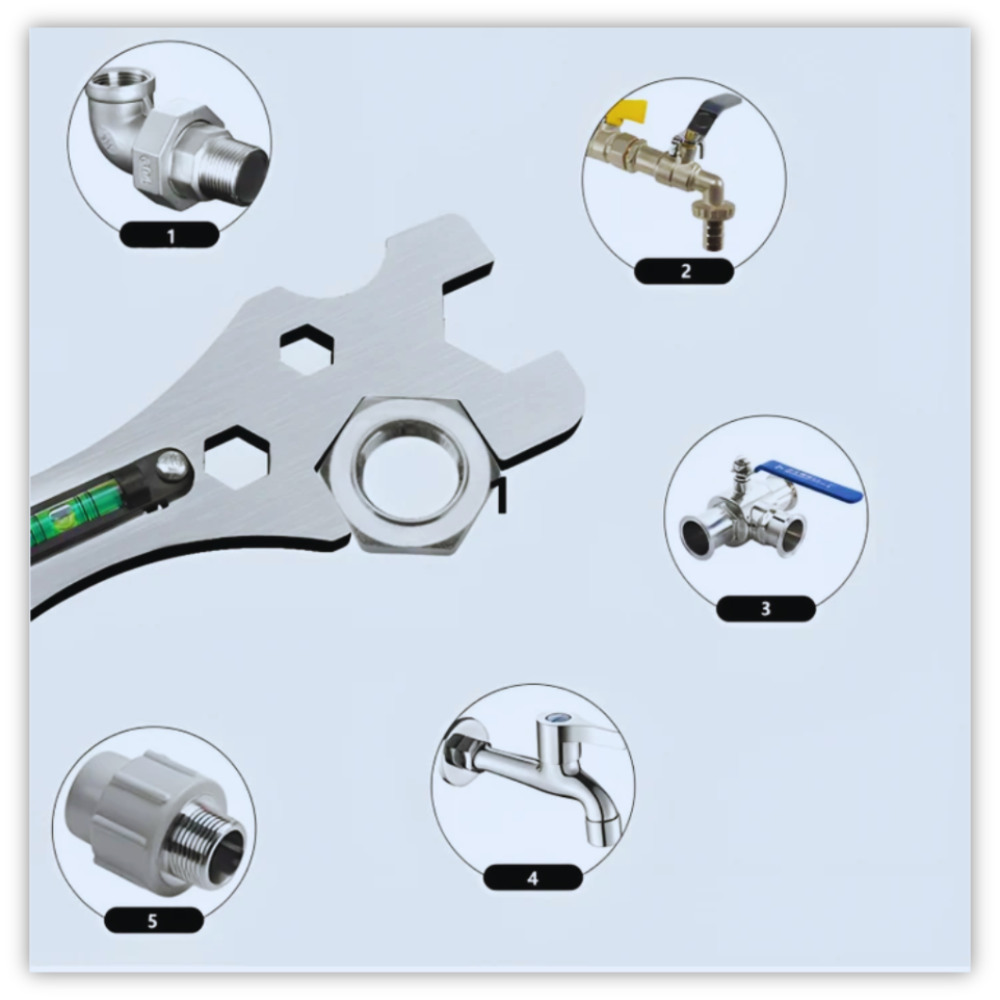 1

2

3

4

5