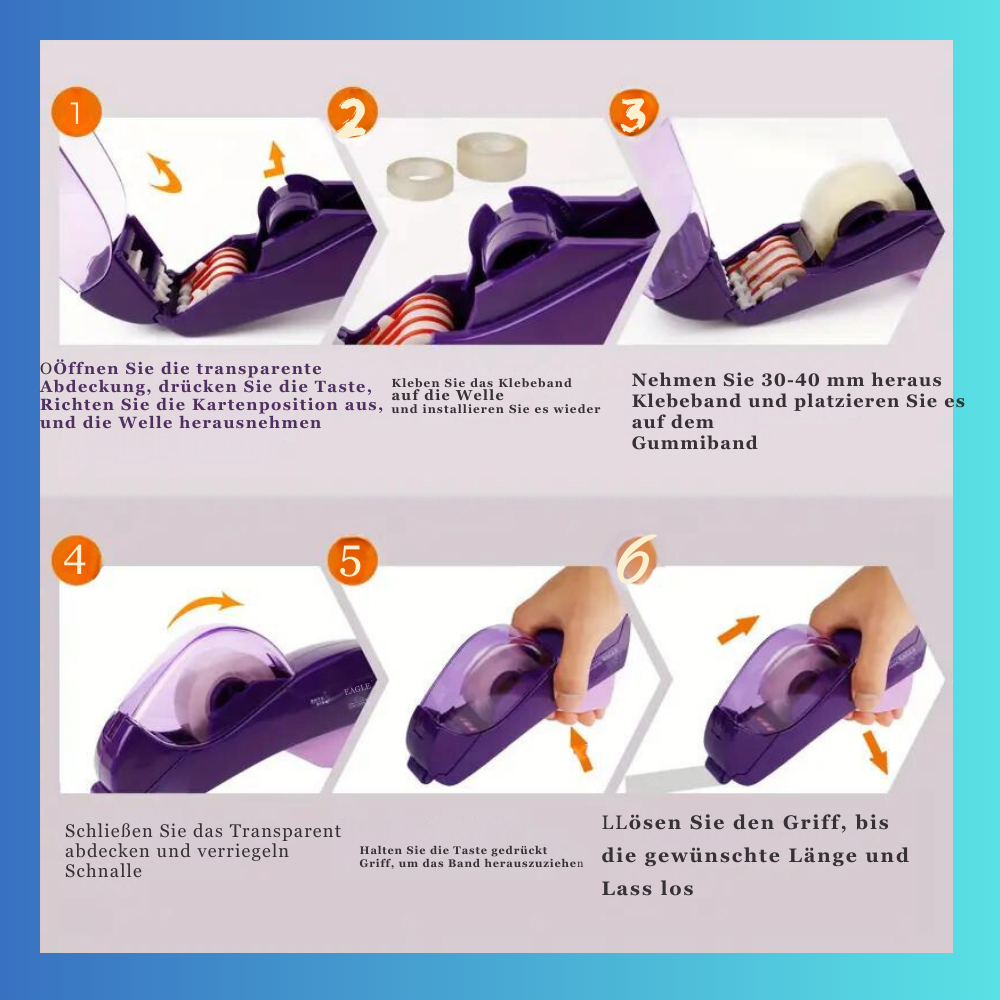 1

OÖffnen Sie die transparente Abdeckung, drücken Sie die Taste, Richten Sie die Kartenposition aus, und die Welle herausnehmen

2

Kleben Sie das Klebeband auf die Welle
und installieren Sie es wieder

3

Nehmen Sie 30-40 mm heraus Klebeband und platzieren Sie es auf dem
Gummiband

4

EAGLE

Schließen Sie das Transparent abdecken und verriegeln Schnalle

5

Halten Sie die Taste gedrückt Griff, um das Band herauszuziehen

6

LLösen Sie den Griff, bis die gewünschte Länge und Lass los