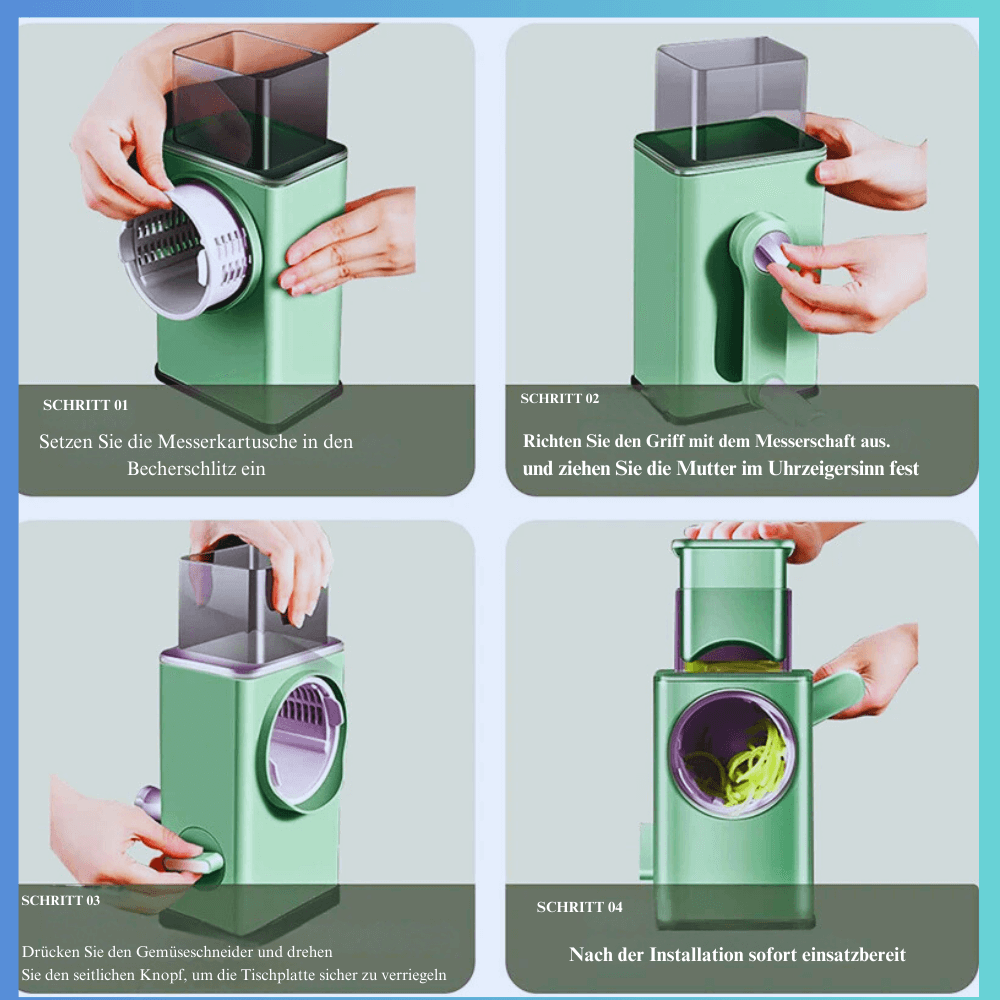 SCHRITT 01

Setzen Sie die Messerkartusche in den Becherschlitz ein

SCHRITT 02

Richten Sie den Griff mit dem Messerschaft aus. und ziehen Sie die Mutter im Uhrzeigersinn fest

SCHRITT 03

Drücken Sie den Gemüseschneider und drehen Sie den seitlichen Knopf, um die Tischplatte sicher zu verriegeln

SCHRITT 04

Nach der Installation sofort einsatzbereit