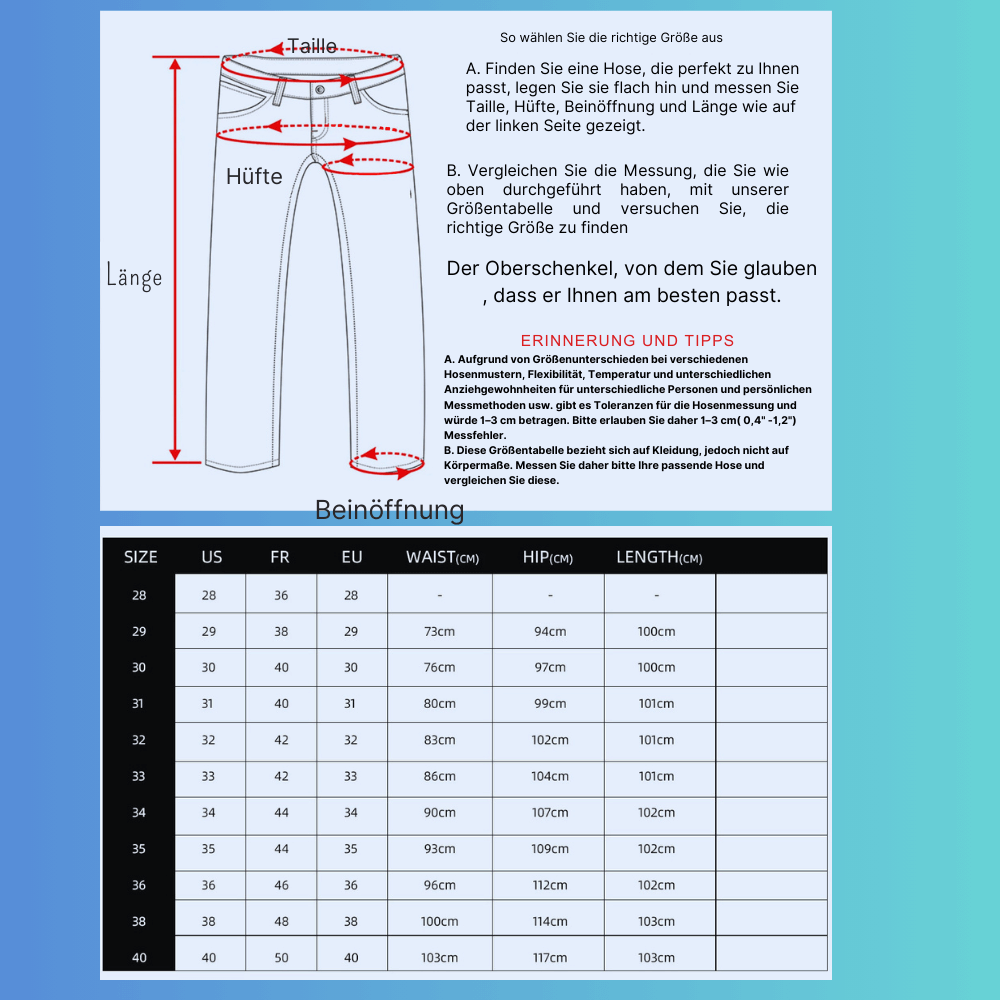 Taille

Hüfte

Länge

Beinöffnung

So wählen Sie die richtige Größe aus

A. Finden Sie eine Hose, die perfekt zu Ihnen passt, legen Sie sie flach hin und messen Sie Taille, Hüfte, Beinöffnung und Länge wie auf der linken Seite gezeigt.

B. Vergleichen Sie die Messung, die Sie wie oben durchgeführt haben, mit unserer Größentabelle und versuchen Sie, die richtige Größe zu finden

Der Oberschenkel, von dem Sie glauben , dass er Ihnen am besten passt.

ERINNERUNG UND TIPPS

A. Aufgrund von Größenunterschieden bei verschiedenen Hosenmustern, Flexibilität, Temperatur und unterschiedlichen Anziehgewohnheiten für unterschiedliche Personen und persönlichen Messmethoden usw. gibt es Toleranzen für die Hosenmessung und würde 1–3 cm betragen. Bitte erlauben Sie daher 1–3 cm( 0,4" -1,2") Messfehler.
B. Diese Größentabelle bezieht sich auf Kleidung, jedoch nicht auf Körpermaße. Messen Sie daher bitte Ihre passende Hose und vergleichen Sie diese.

| SIZE | US | FR | EU | WAIST(CM) | HIP(CM) | LENGTH(CM) | |
|---|---|---|---|---|---|---|---|
| 28 | 28 | 36 | 28 | - | - | - | |
| 29 | 29 | 38 | 29 | 73cm | 94cm | 100cm | |
| 30 | 30 | 40 | 30 | 76cm | 97cm | 100cm | |
| 31 | 31 | 40 | 31 | 80cm | 99cm | 101cm | |
| 32 | 32 | 42 | 32 | 83cm | 102cm | 101cm | |
| 33 | 33 | 42 | 33 | 86cm | 104cm | 101cm | |
| 34 | 34 | 44 | 34 | 90cm | 107cm | 102cm | |
| 35 | 35 | 44 | 35 | 93cm | 109cm | 102cm | |
| 36 | 36 | 46 | 36 | 96cm | 112cm | 102cm | |
| 38 | 38 | 48 | 38 | 100cm | 114cm | 103cm | |
| 40 | 40 | 50 | 40 | 103cm | 117cm | 103cm | |