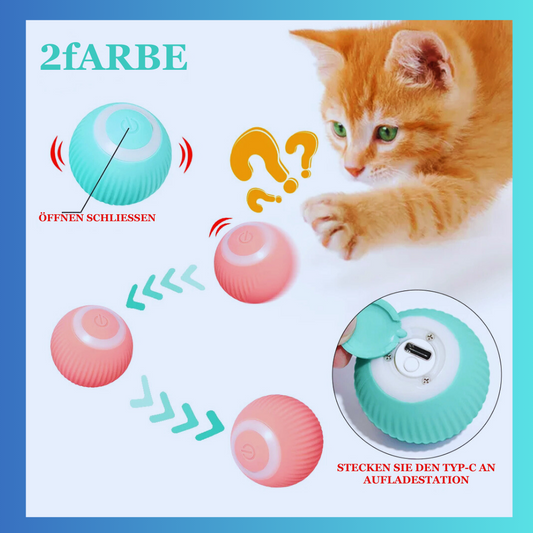 2fARBE

ÖFFNEN SCHLIESSEN

STECKEN SIE DEN TYP-C AN AUFLADESTATION