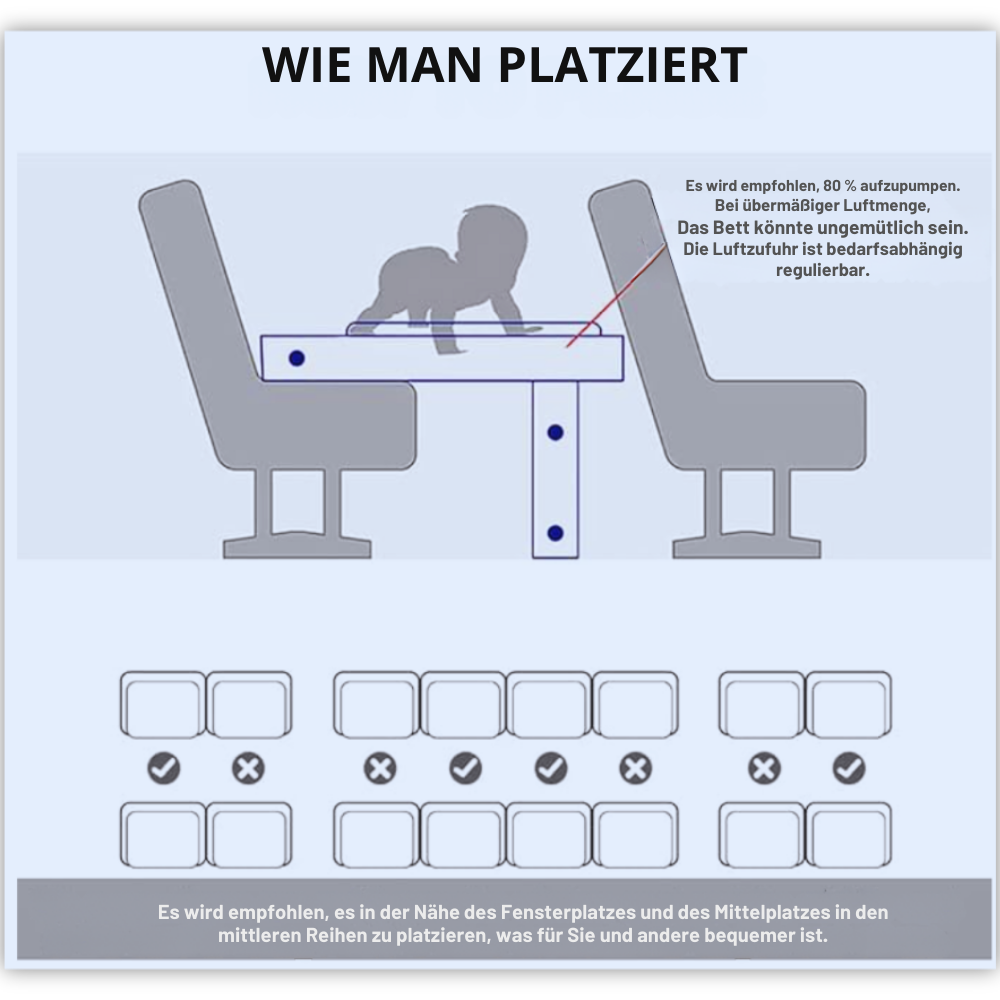 WIE MAN PLATZIERT

Es wird empfohlen, 80 % aufzupumpen. Bei übermäßiger Luftmenge, Das Bett könnte ungemütlich sein. Die Luftzufuhr ist bedarfsabhängig regulierbar.

Es wird empfohlen, es in der Nähe des Fensterplatzes und des Mittelplatzes in den mittleren Reihen zu platzieren, was für Sie und andere bequemer ist.