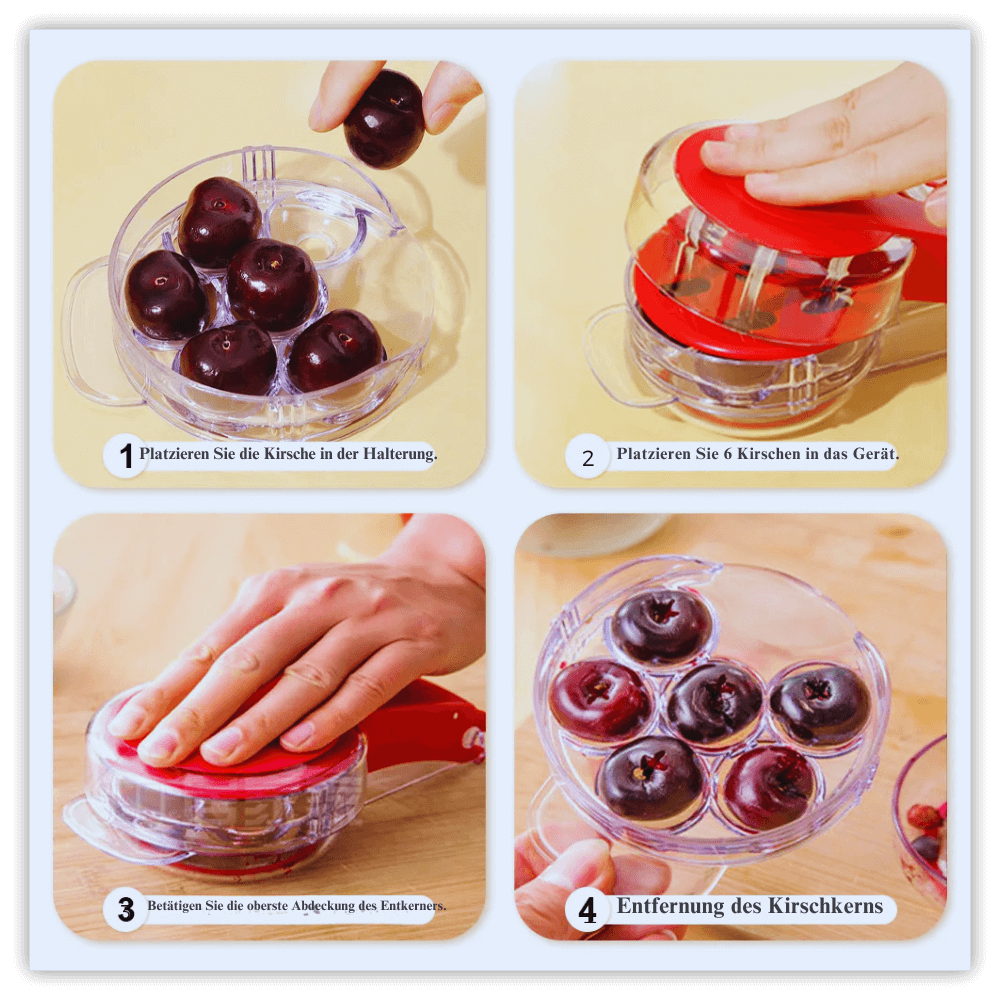 1 Platzieren Sie die Kirsche in der Halterung.

2 Platzieren Sie 6 Kirschen in das Gerät.

3 Betätigen Sie die oberste Abdeckung des Entkerners.

4 Entfernung des Kirschkerns