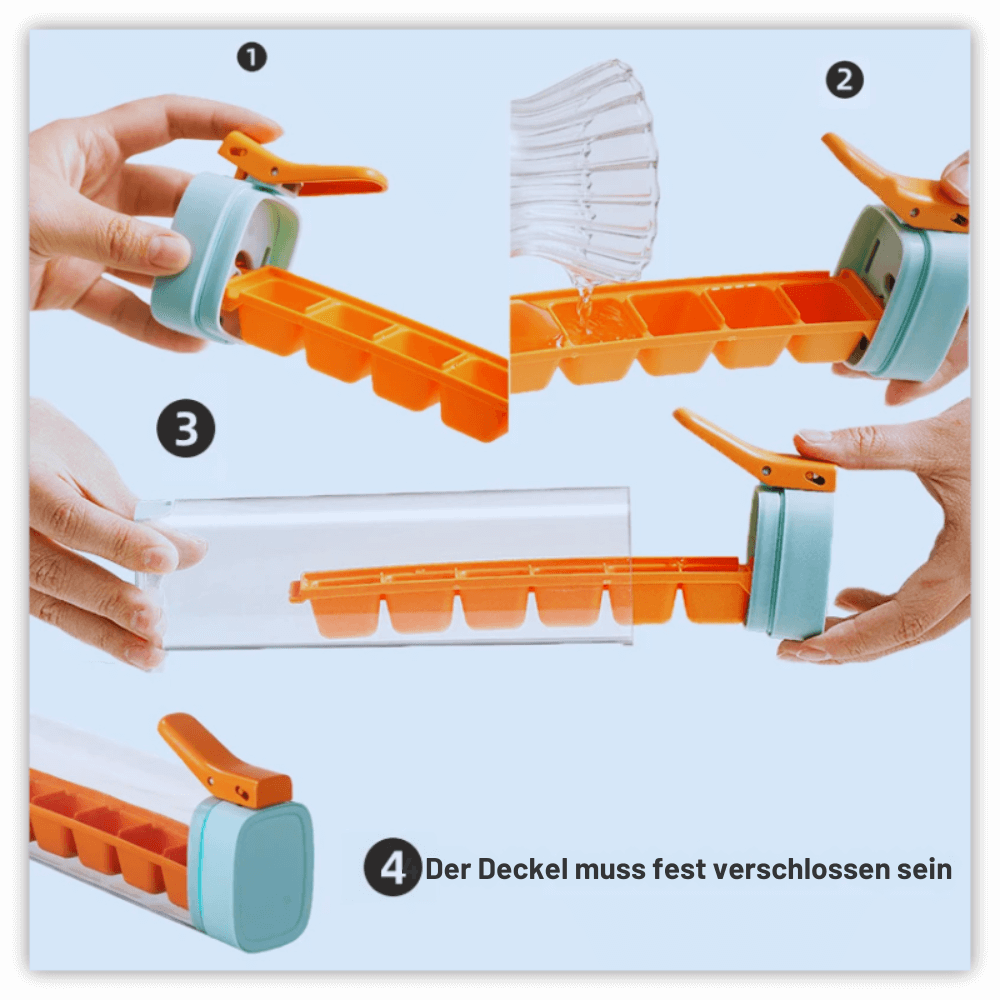 1

2

3

4 Der Deckel muss fest verschlossen sein