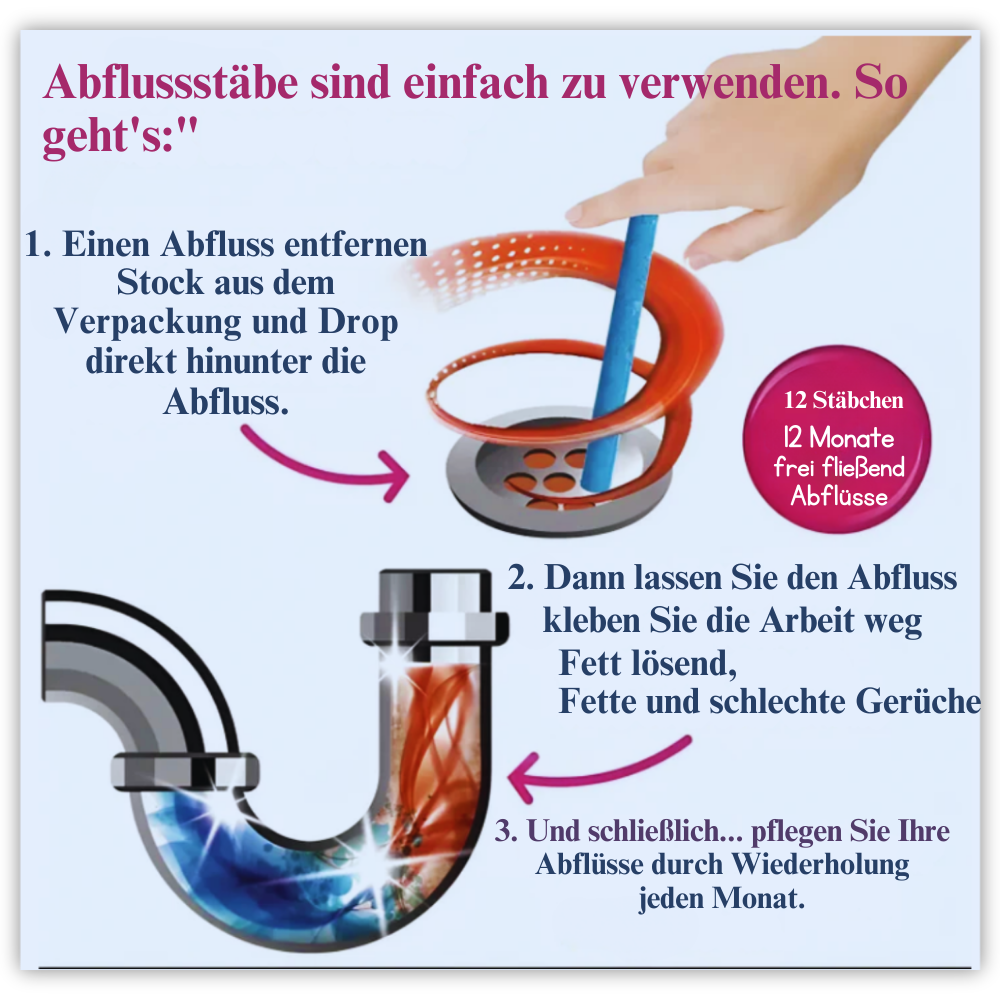 Abflussstäbe sind einfach zu verwenden. So geht's:"

1. Einen Abfluss entfernen Stock aus dem Verpackung und Drop direkt hinunter die Abfluss.

12 Stäbchen
12 Monate frei fließend Abflüsse

2. Dann lassen Sie den Abfluss kleben Sie die Arbeit weg
Fett lösend,
Fette und schlechte Gerüche

3. Und schließlich... pflegen Sie Ihre Abflüsse durch Wiederholung jeden Monat.