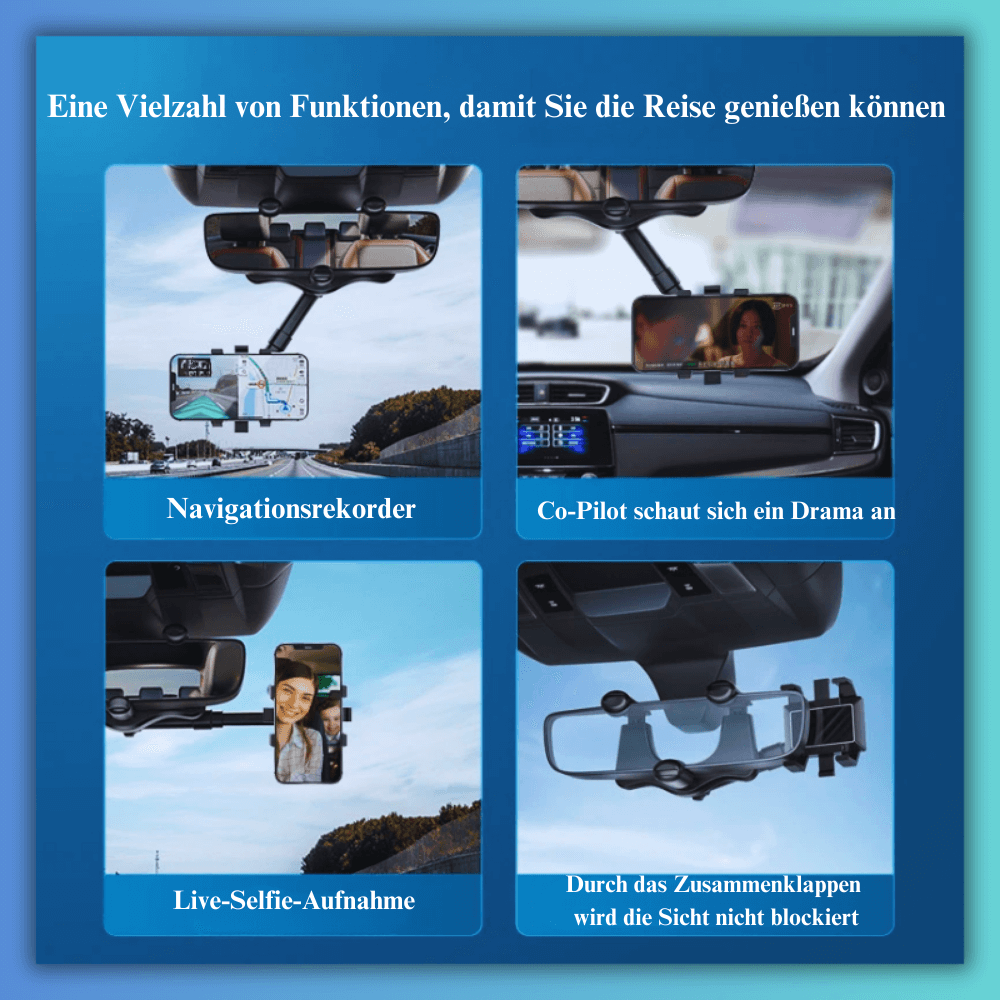 Eine Vielzahl von Funktionen, damit Sie die Reise genießen können

Navigationsrekorder

Co-Pilot schaut sich ein Drama an

Live-Selfie-Aufnahme

Durch das Zusammenklappen wird die Sicht nicht blockiert