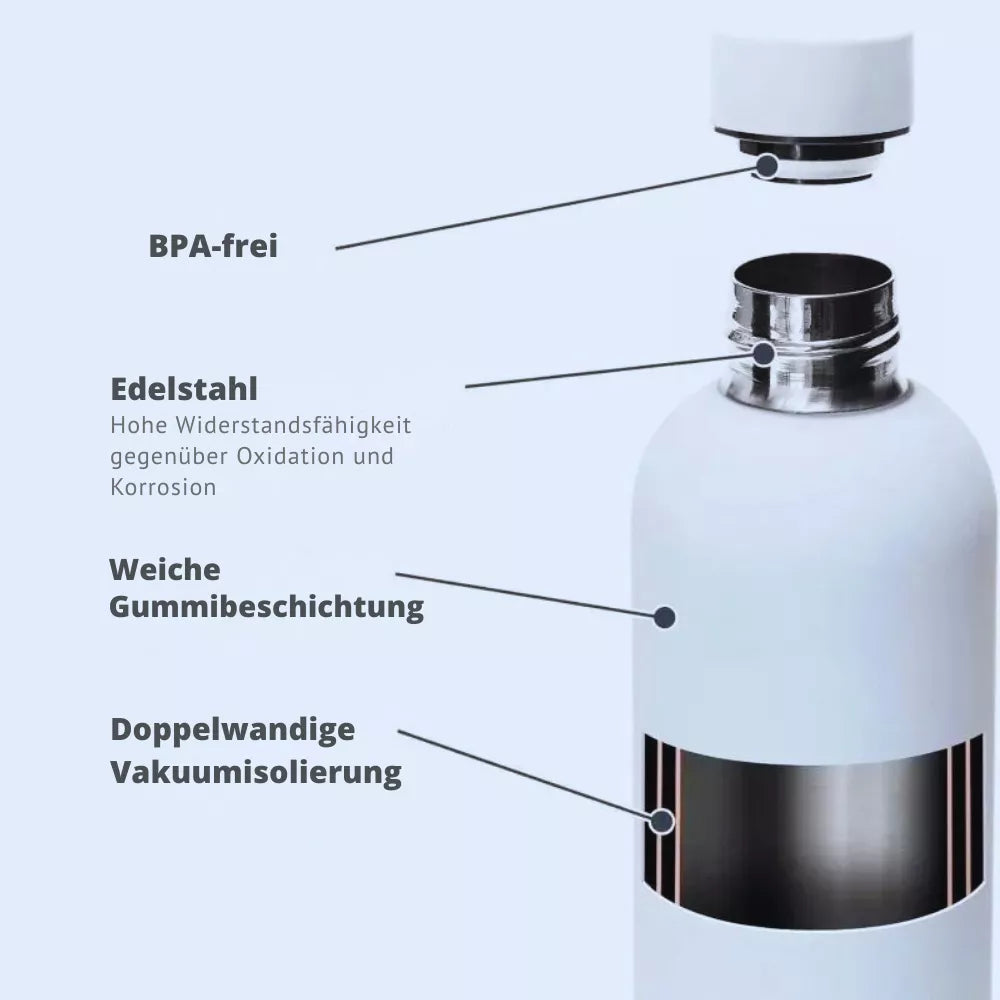 BPA-frei

Edelstahl
Hohe Widerstandsfähigkeit gegenüber Oxidation und Korrosion

Weiche Gummibeschichtung

Doppelwandige Vakuumisolierung