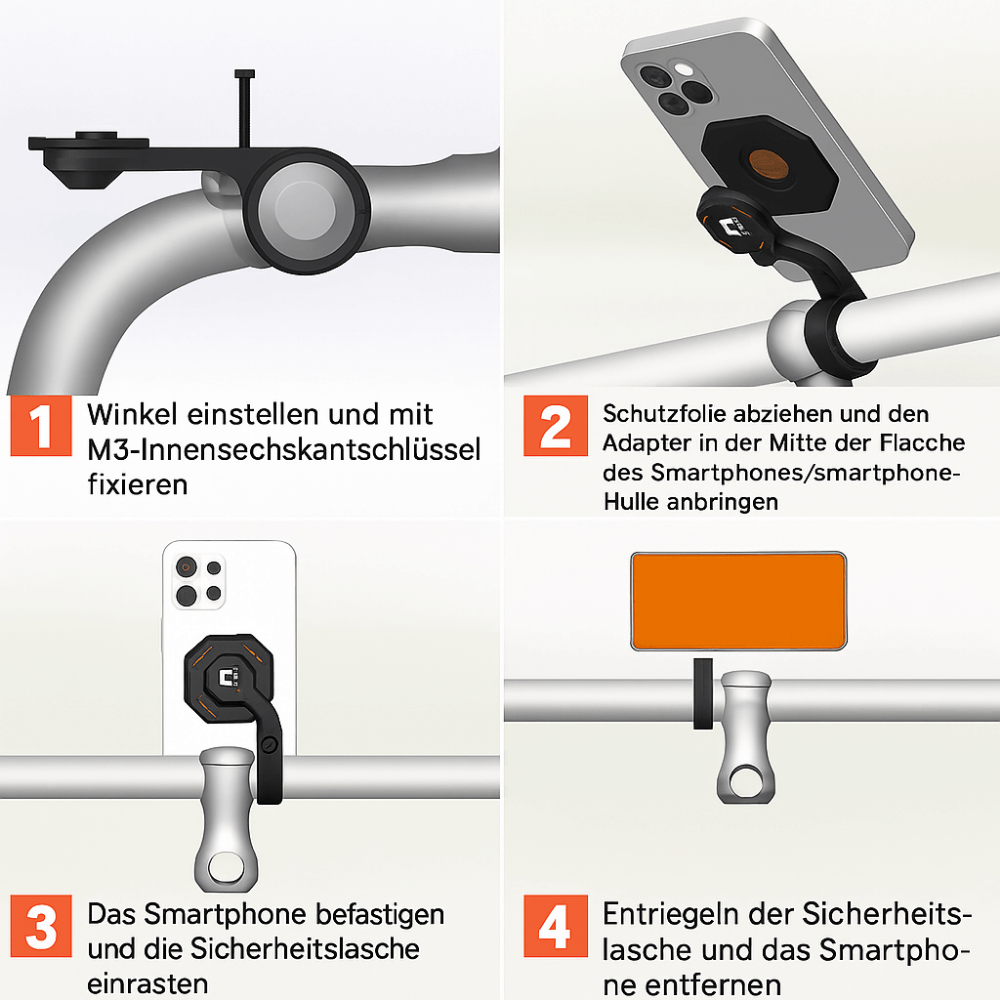 1 Winkel einstellen und mit M3-Innensechskantschlüssel fixieren

2 Schutzfolie abziehen und den Adapter in der Mitte der Flacche des Smartphones/smartphone-Hulle anbringen

3 Das Smartphone befastigen und die Sicherheitslasche einrasten

4 Entriegeln der Sicherheitslasche und das Smartphone entfernen